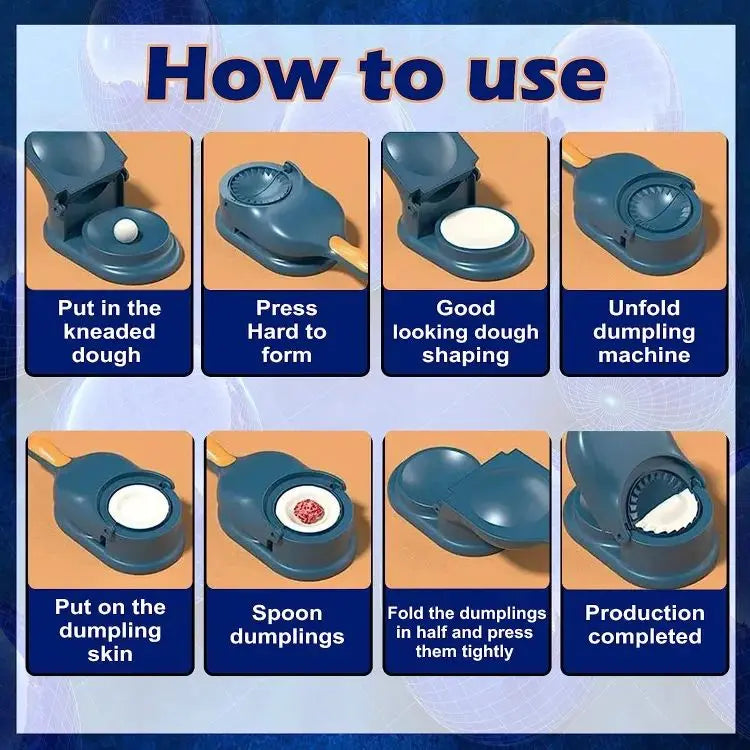 How to use

Put in the kneaded dough

Press Hard to form

Good looking dough shaping

Unfold dumpling machine

Put on the dumpling skin

Spoon dumplings

Fold the dumplings in half and press them tightly

Production completed