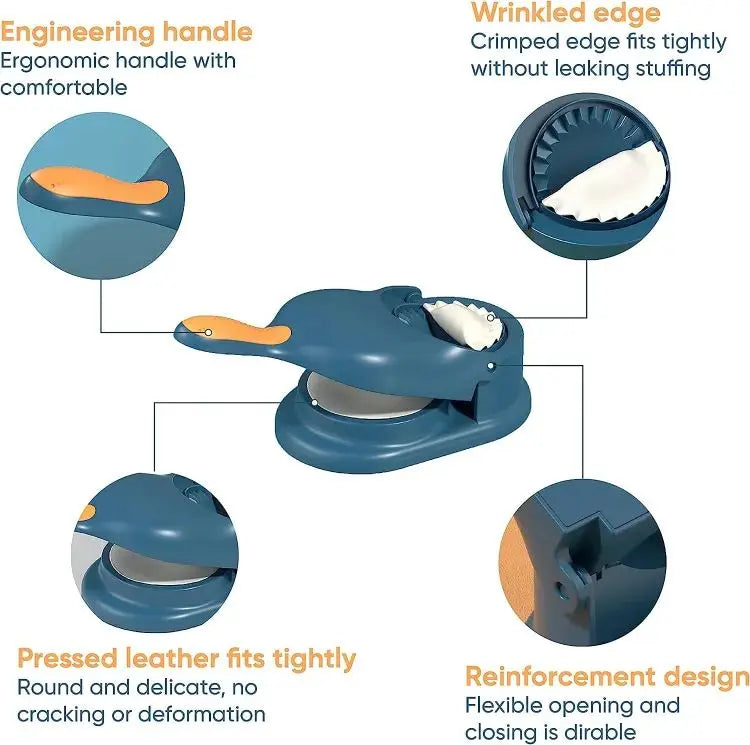 Engineering handle
Ergonomic handle with comfortable

Wrinkled edge
Crimped edge fits tightly without leaking stuffing

Pressed leather fits tightly
Round and delicate, no cracking or deformation

Reinforcement design
Flexible opening and closing is dirable